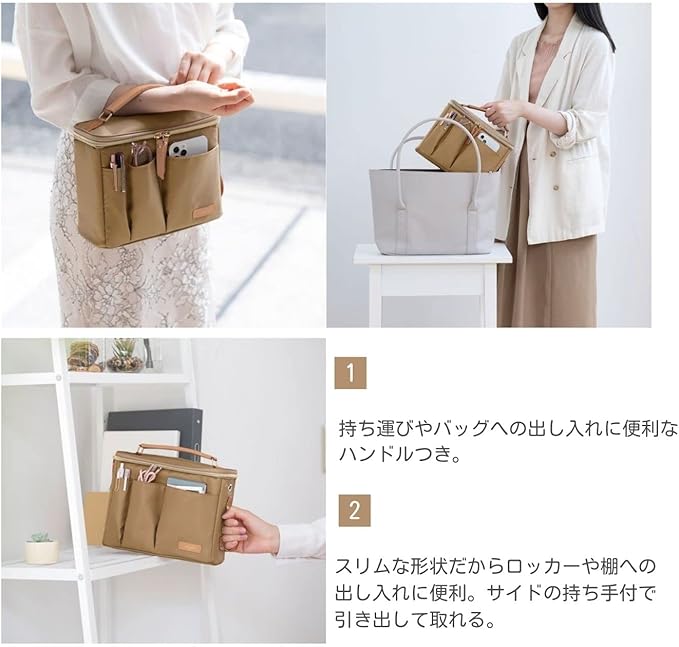 1

持ち運びやバッグへの出し入れに便利なハンドルつき。

2

スリムな形状だからロッカーや棚への出し入れに便利。サイドの持ち手付で引き出して取れる。